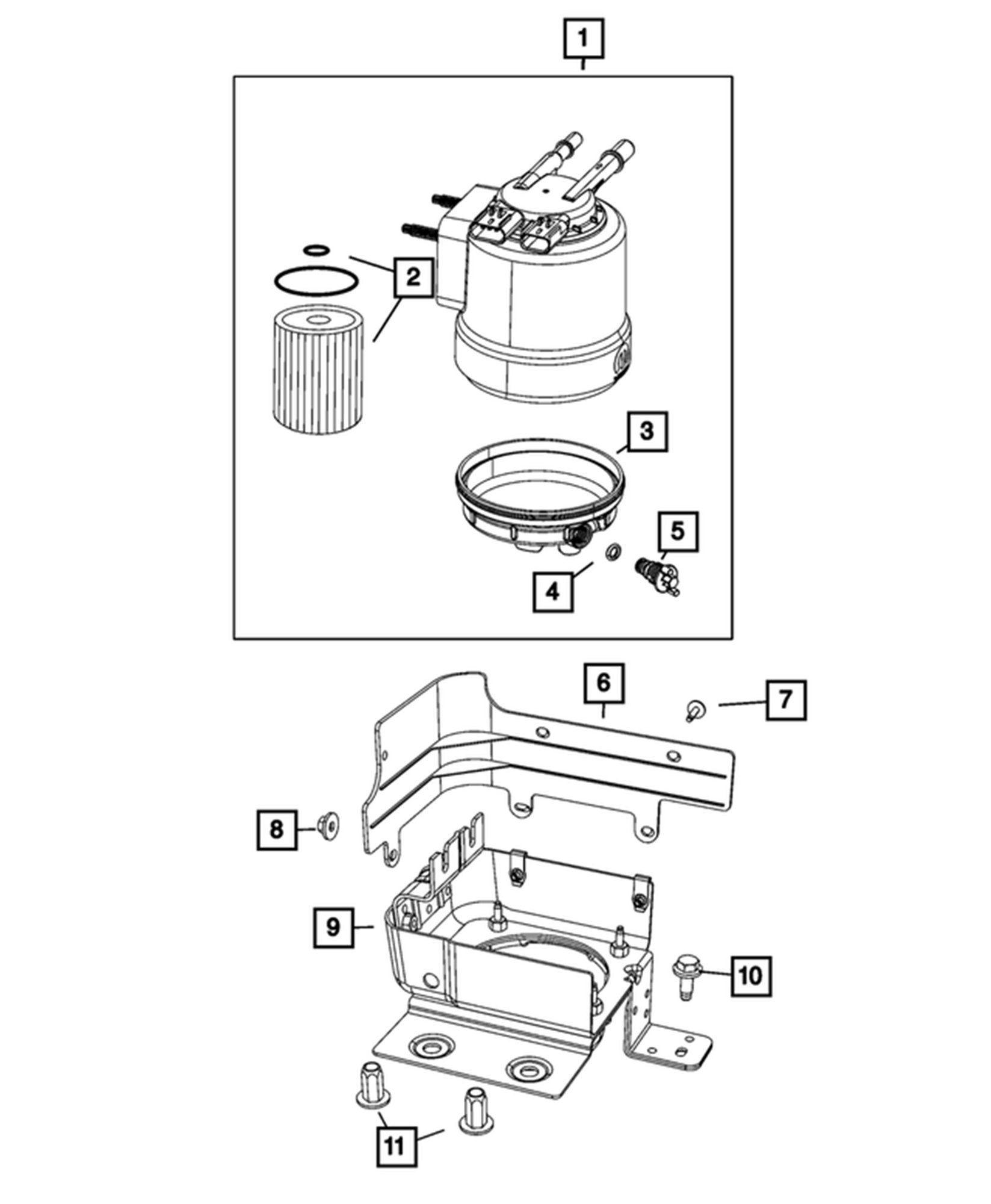 1
2
3
5
4
6
7
8
9
10
11