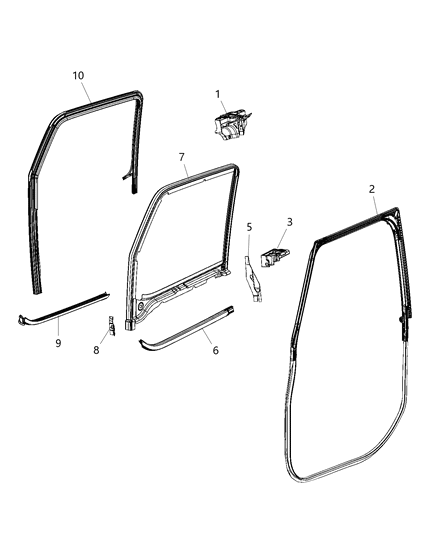 10
1
7
2
5
3
9
8
6