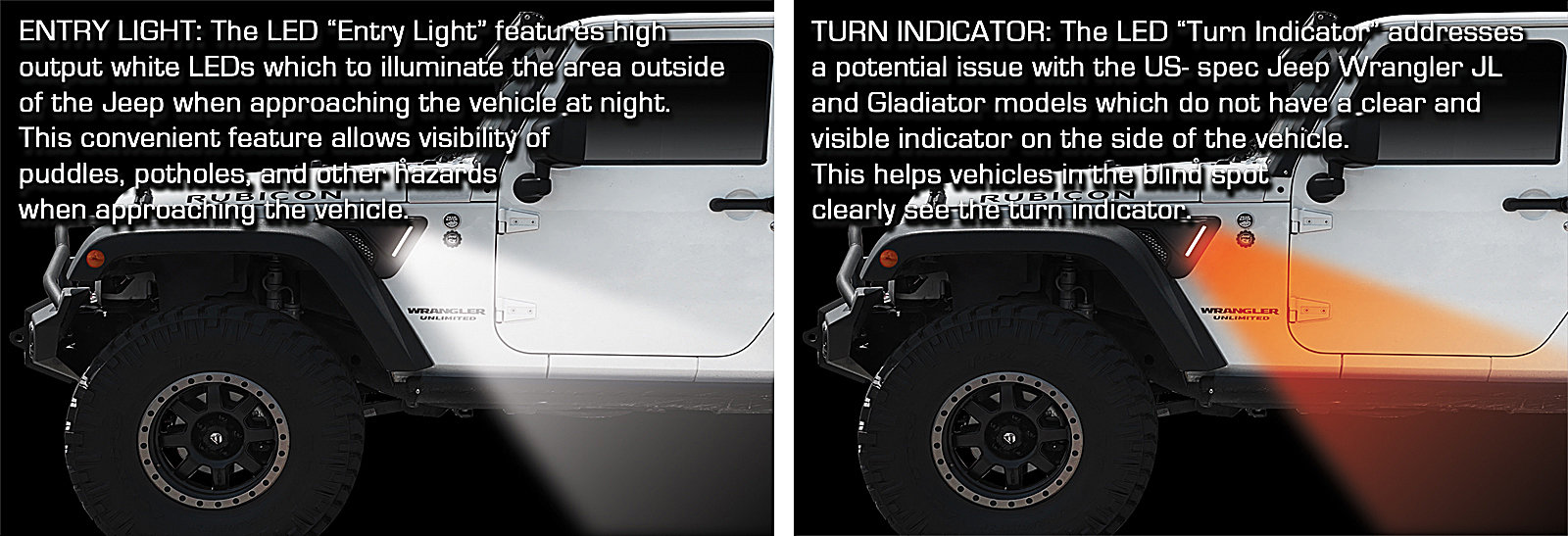 ENTRY LIGHT: The LED “Entry Light” features high output white LEDs which to illuminate the area outside of the Jeep when approaching the vehicle at night. This convenient feature allows visibility of puddles, potholes, and other hazards when approaching the vehicle.

RUBICON

WRANGLER UNLIMITED

TURN INDICATOR: The LED “Turn Indicator” addresses a potential issue with the US- spec Jeep Wrangler JL and Gladiator models which do not have a clear and visible indicator on the side of the vehicle. This helps vehicles in the blind spot clearly see the turn indicator.

RUBICON

WRANGLER UNLIMITED